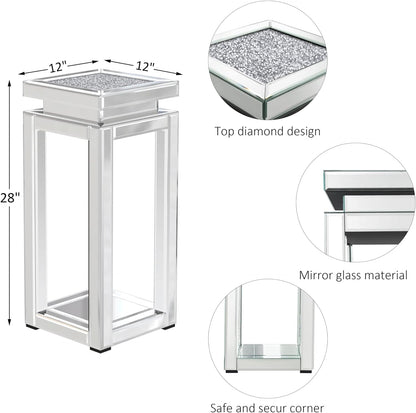 12"
12"
28"
Top diamond design
Mirror glass material
Safe and secur corner