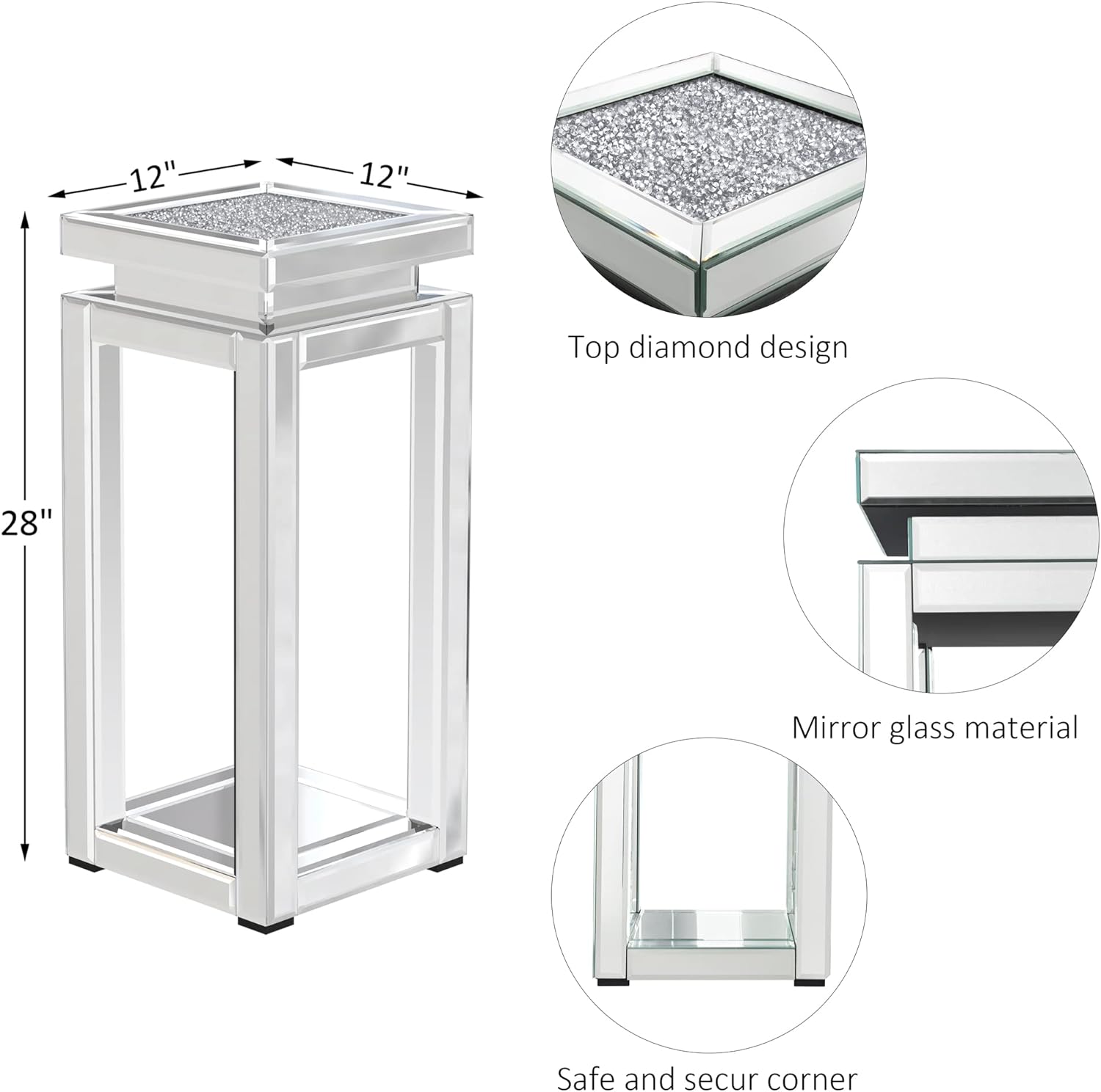 12"

12"

28"

Top diamond design

Mirror glass material

Safe and secur corner