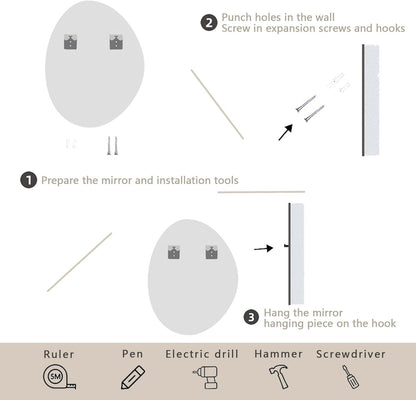 2 Punch holes in the wall
Screw in expansion screws and hooks

1 Prepare the mirror and installation tools

3 Hang the mirror hanging piece on the hook

Ruler
5M

Pen

Electric drill

Hammer

Screwdriver