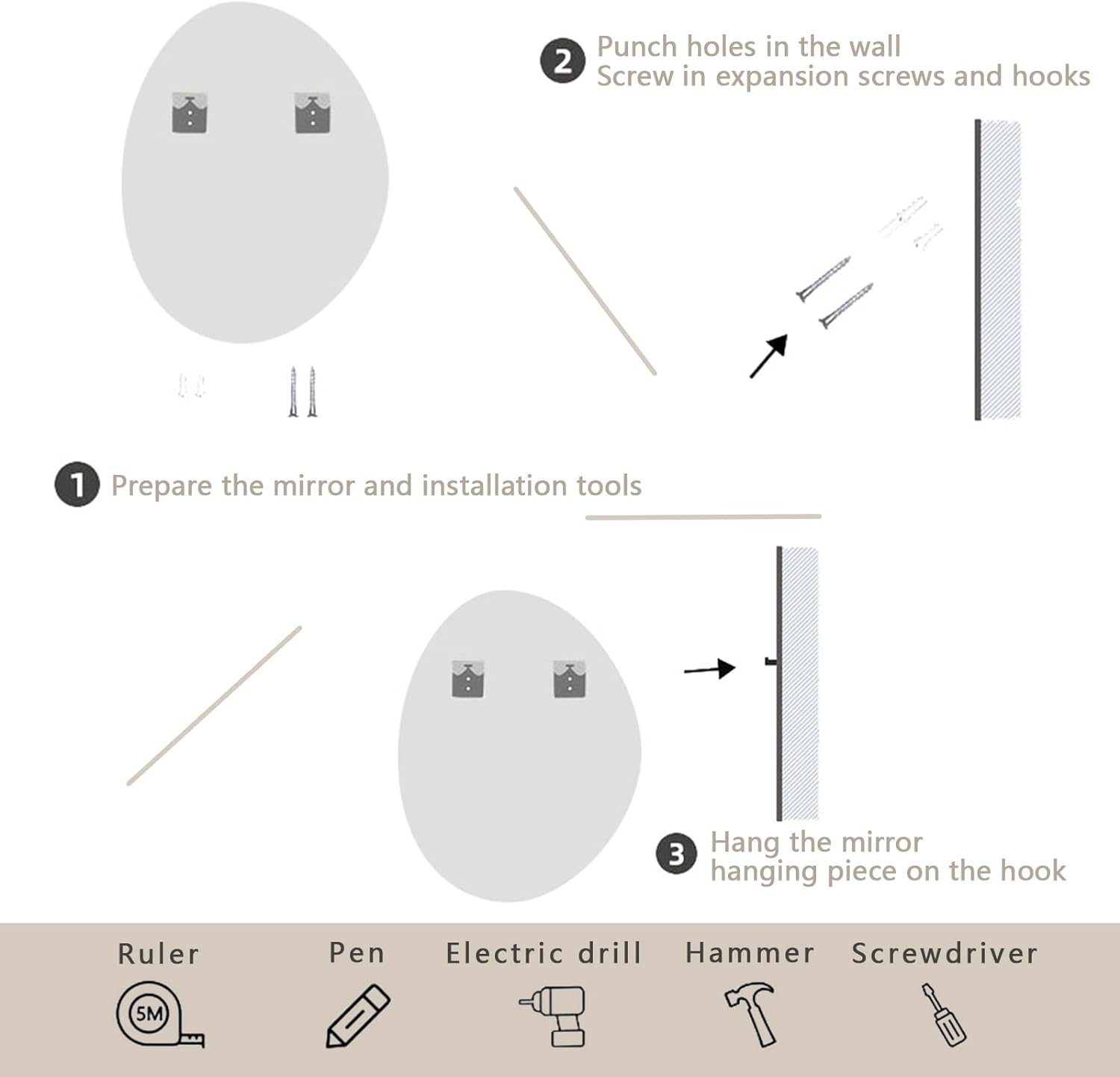 2 Punch holes in the wall
Screw in expansion screws and hooks

1 Prepare the mirror and installation tools

3 Hang the mirror
hanging piece on the hook

Ruler

5M

Pen

Electric drill

Hammer

Screwdriver